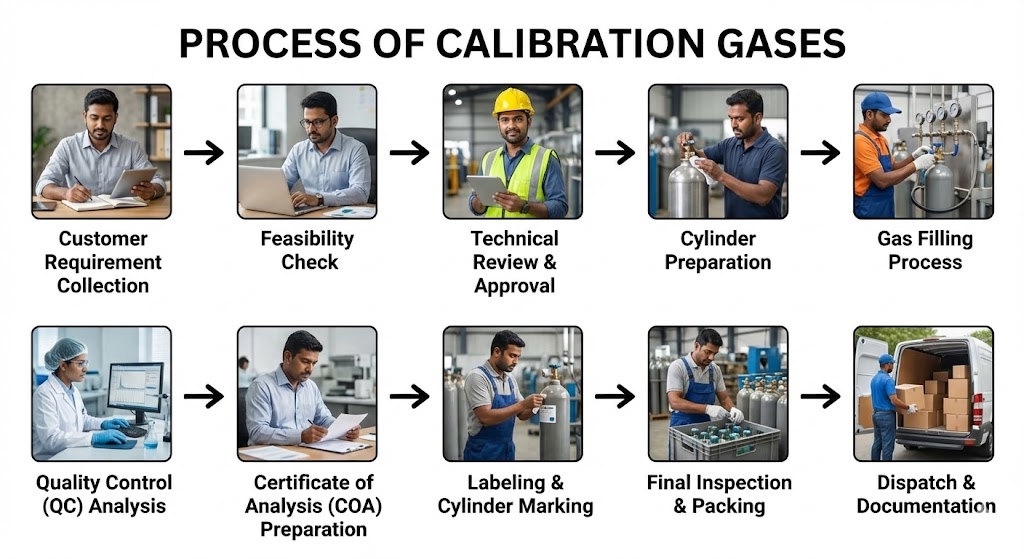 PROCESS OF CALIBRATION GASES

Customer Requirement Collection

Feasibility Check

Technical Review & Approval

Cylinder Preparation

Gas Filling Process

Quality Control (QC) Analysis

Certificate of Analysis (COA) Preparation

Labeling & Cylinder Marking

Final Inspection & Packing

Dispatch & Documentation